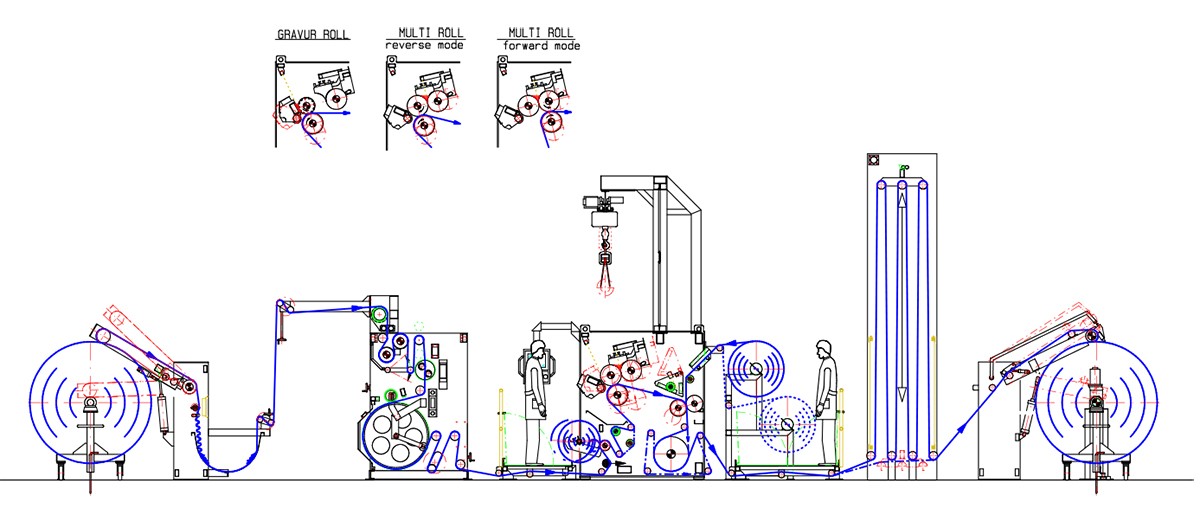 GRAVUR ROLL

MULTI ROLL
reverse mode

MULTI ROLL
forward mode